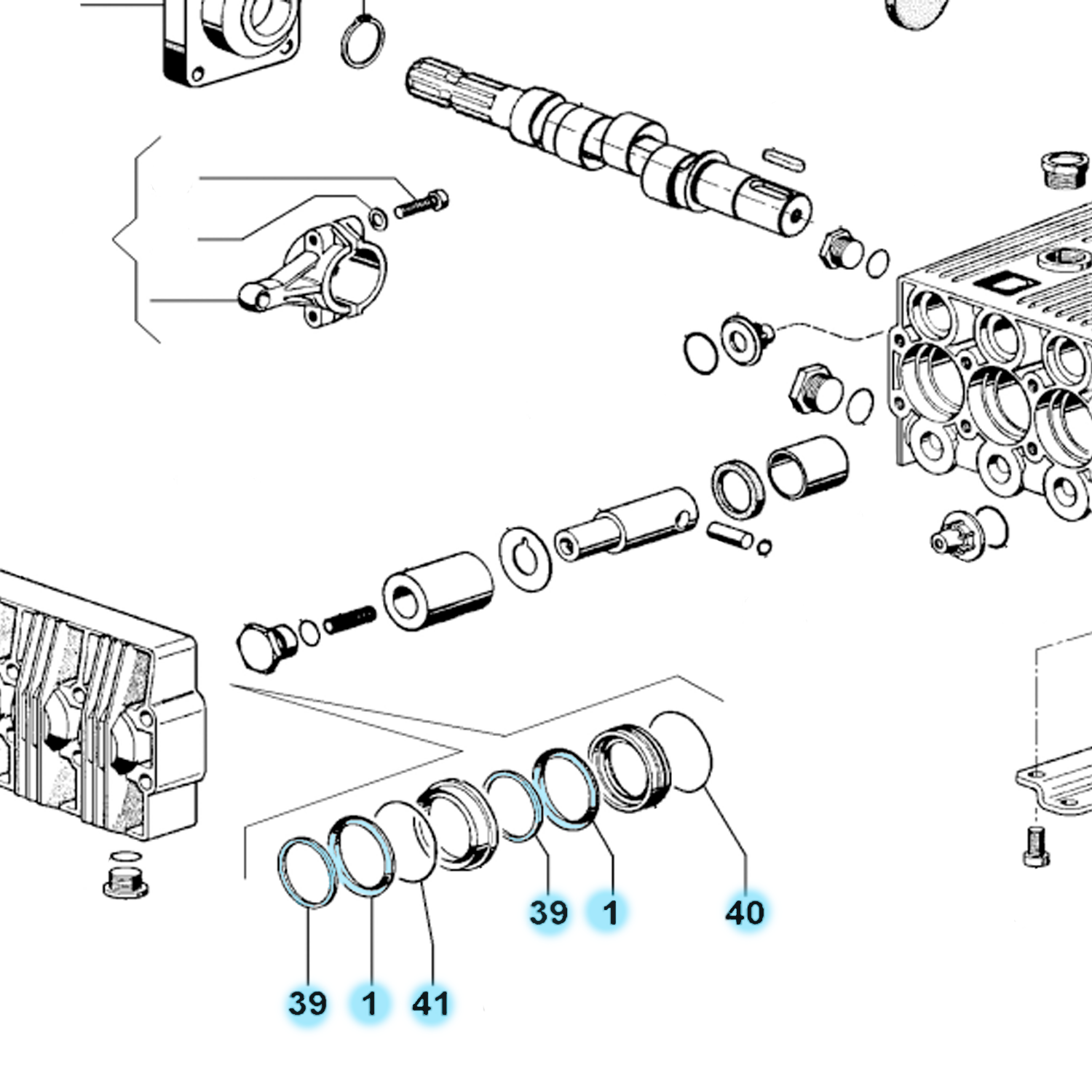 39
1
40
39
1
41